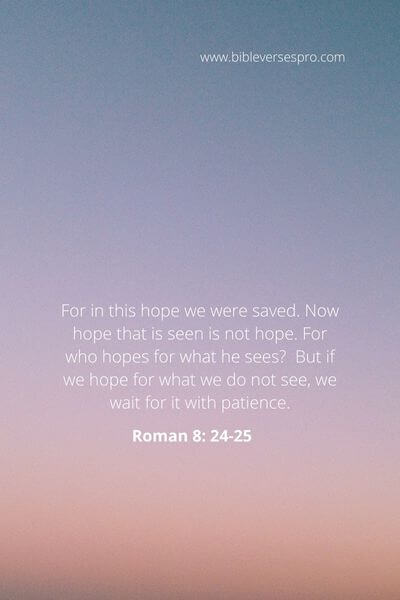 www.bibleversespro.com

For in this hope we were saved. Now hope that is seen is not hope. For who hopes for what he sees? But if we hope for what we do not see, we wait for it with patience.

Roman 8: 24-25